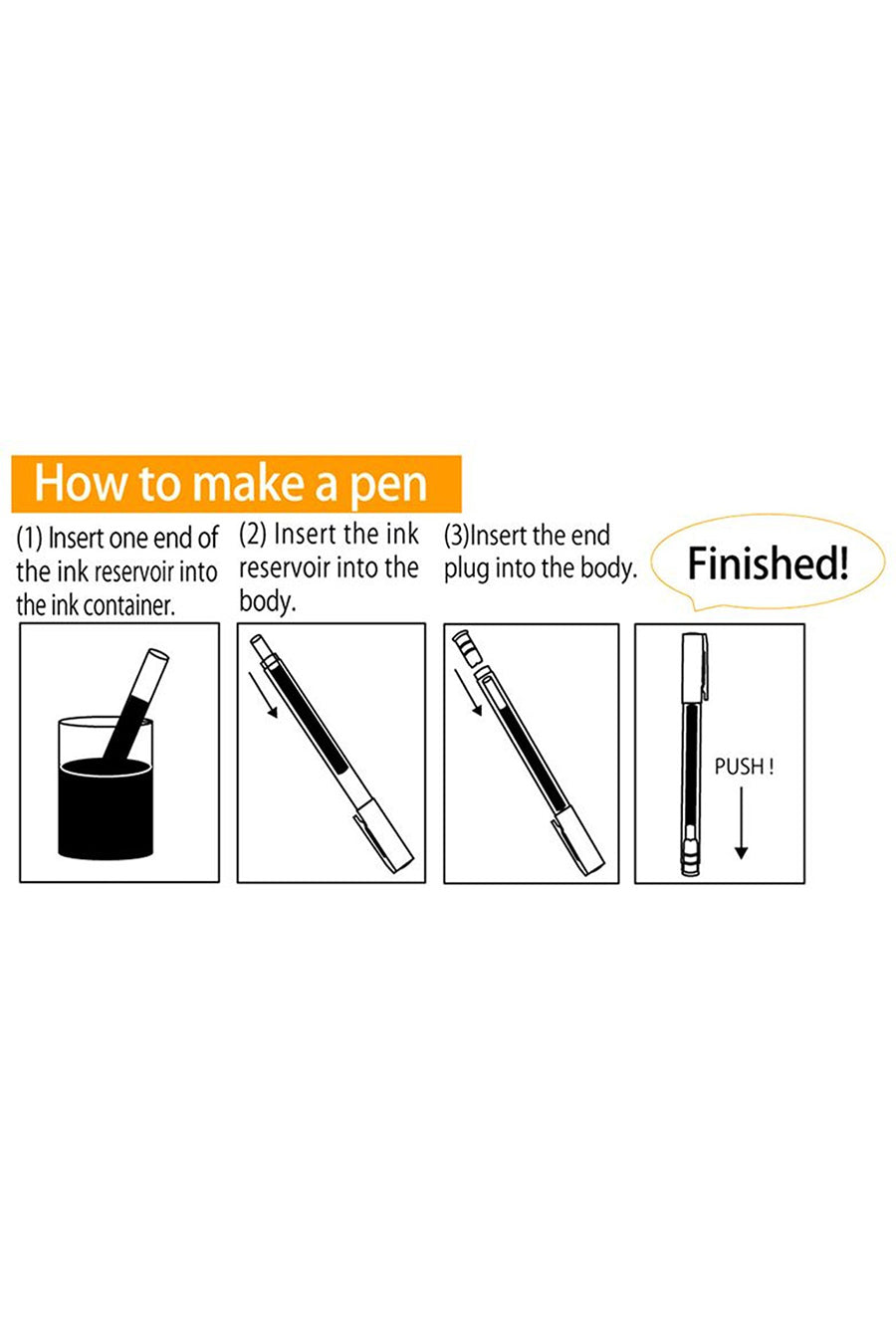 How to make a pen

(1) Insert one end of the ink reservoir into the ink container.

(2) Insert the ink reservoir into the body.

(3)Insert the end plug into the body.

Finished!

PUSH !