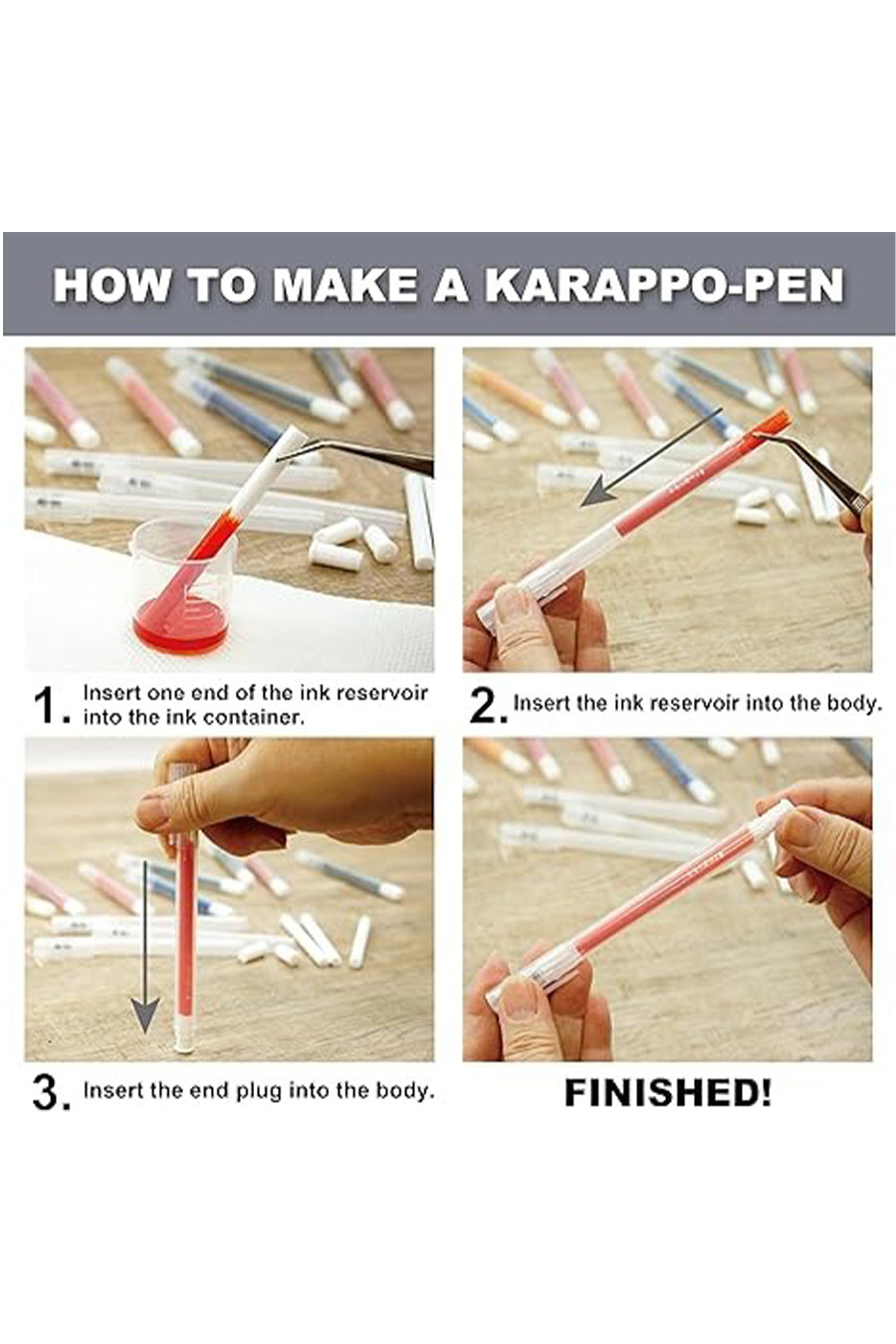 HOW TO MAKE A KARAPPO-PEN

1. Insert one end of the ink reservoir into the ink container.

2. Insert the ink reservoir into the body.

3. Insert the end plug into the body.

FINISHED!