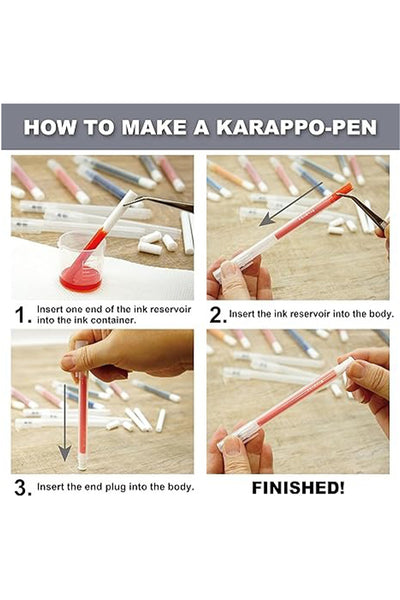 HOW TO MAKE A KARAPPO-PEN

1. Insert one end of the ink reservoir into the ink container.

2. Insert the ink reservoir into the body.

3. Insert the end plug into the body.

FINISHED!