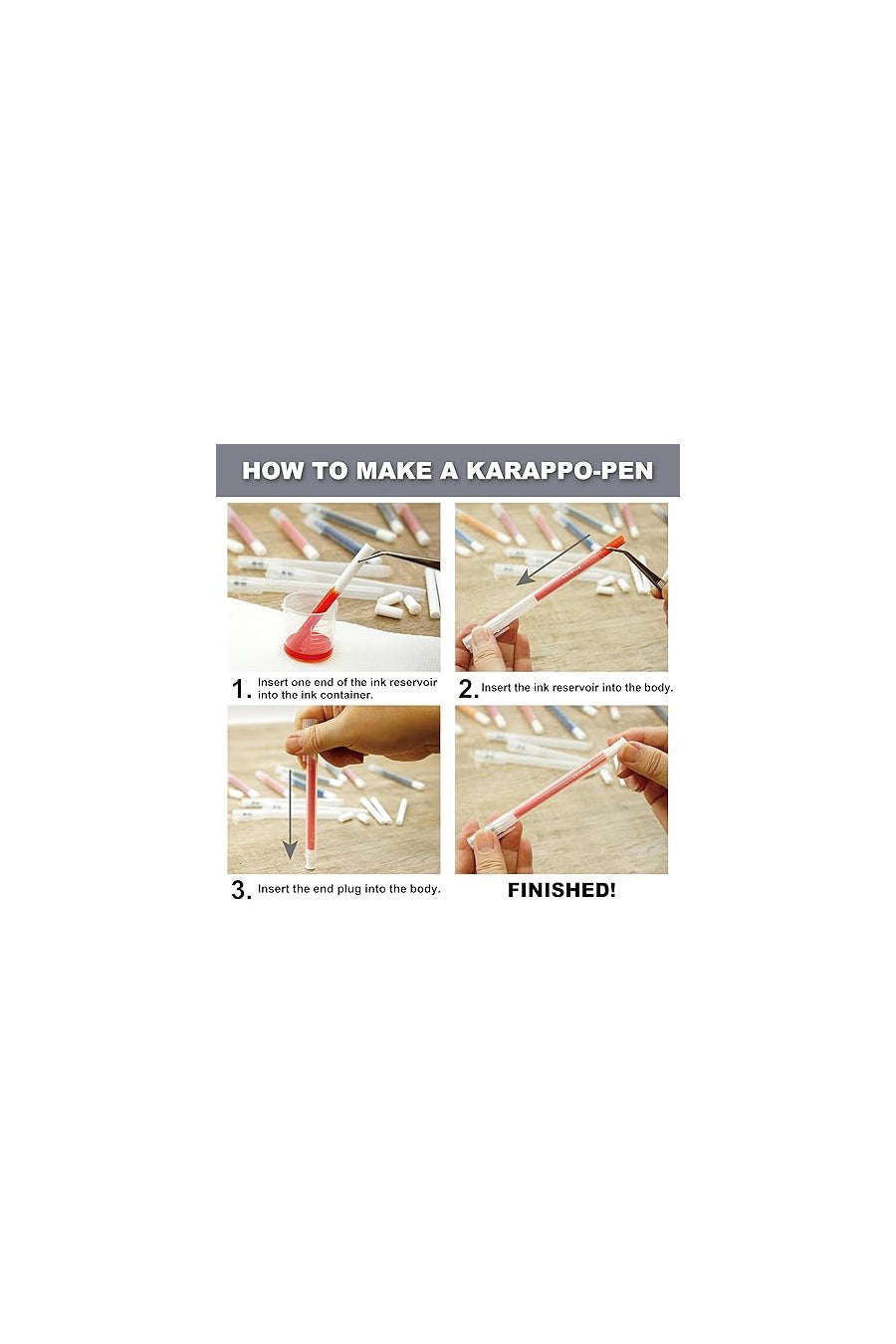 HOW TO MAKE A KARAPPO-PEN

1. Insert one end of the ink reservoir into the ink container.

2. Insert the ink reservoir into the body.

3. Insert the end plug into the body.

FINISHED!