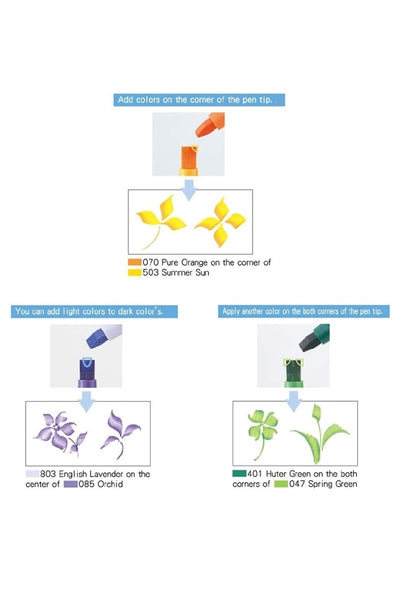 Add colors on the corner of the pen tip.

070 Pure Orange on the corner of
503 Summer Sun

You can add light colors to dark color's.

803 English Lavender on the center of 085 Orchid

Apply another color on the both corners of the pen tip.

401 Huter Green on the both corners of 047 Spring Green